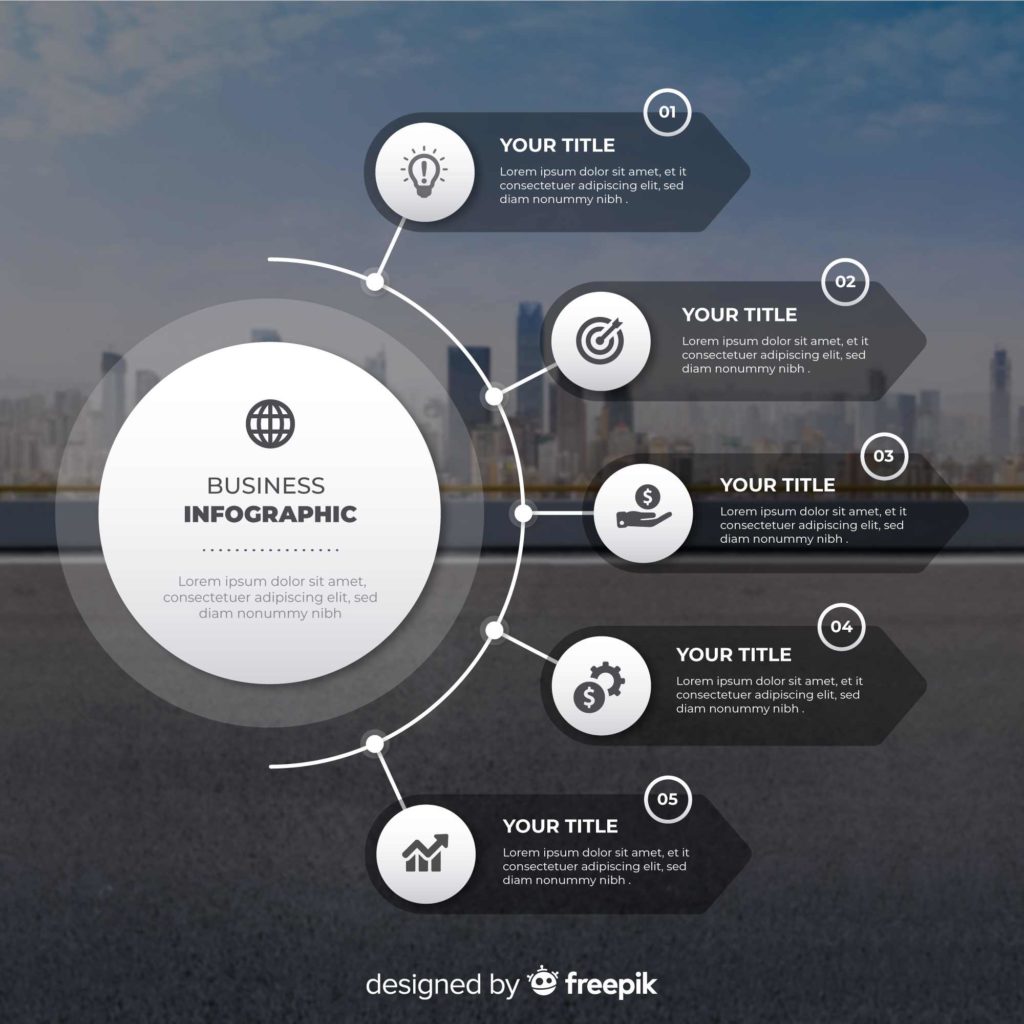 BUSINESS
INFOGRAPHIC

Lorem ipsum dolor sit amet, consectetuer adipiscing elit, sed diam nonummy nibh

01
YOUR TITLE
Lorem ipsum dolor sit amet, et it consectetuer adipiscing elit, sed diam nonummy nibh .

02
YOUR TITLE
Lorem ipsum dolor sit amet, et it consectetuer adipiscing elit, sed diam nonummy nibh .

03
YOUR TITLE
Lorem ipsum dolor sit amet, et it consectetuer adipiscing elit, sed diam nonummy nibh .

04
YOUR TITLE
Lorem ipsum dolor sit amet, et it consectetuer adipiscing elit, sed diam nonummy nibh .

05
YOUR TITLE
Lorem ipsum dolor sit amet, et it consectetuer adipiscing elit, sed diam nonummy nibh .

designed by freepik